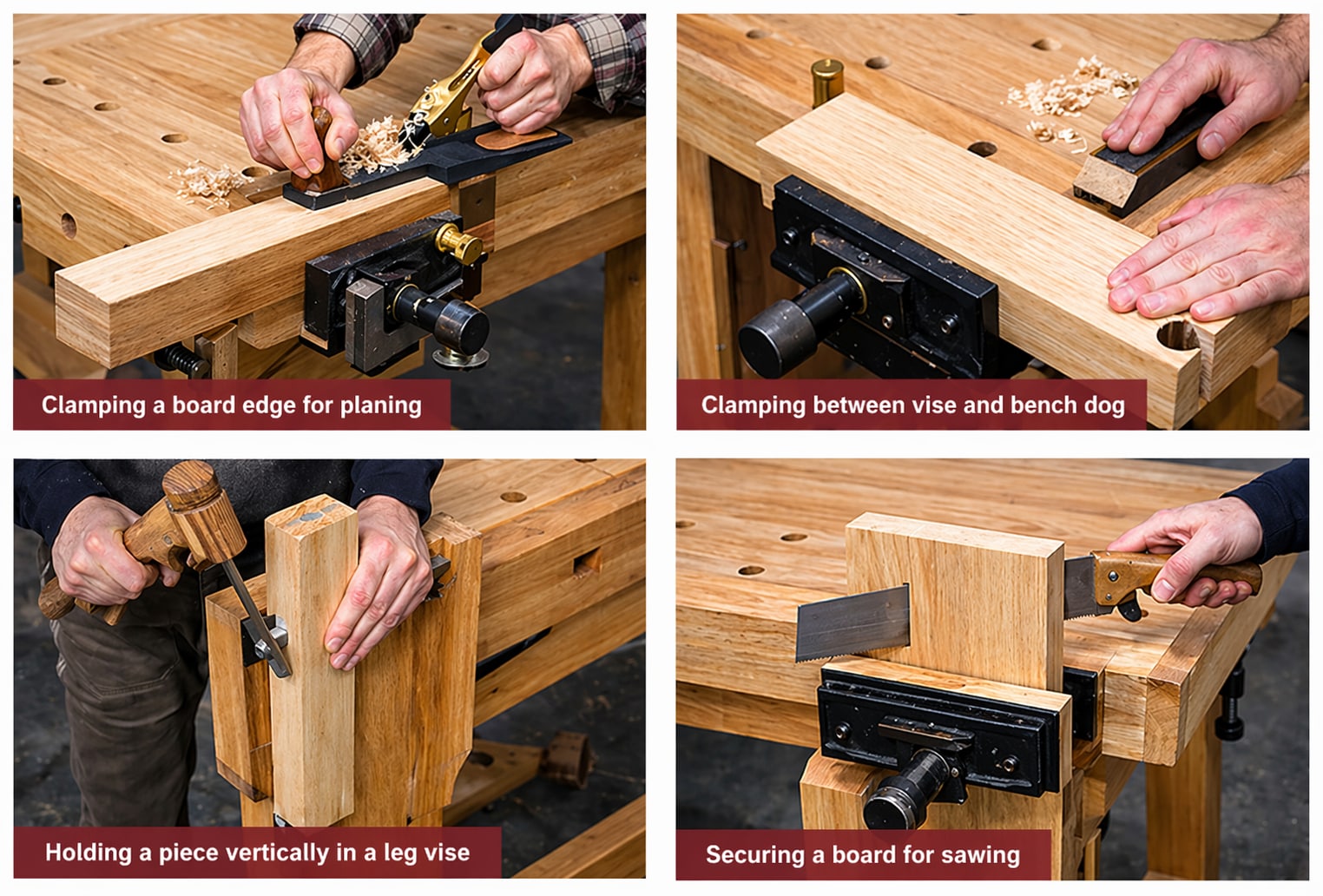 Clamping a board edge for planing

Clamping between vise and bench dog

Holding a piece vertically in a leg vise

Securing a board for sawing